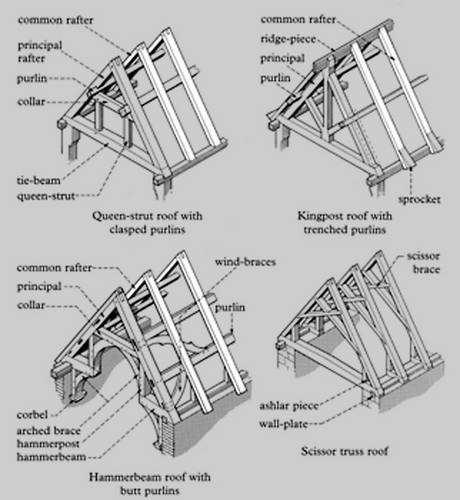 common rafter
principal rafter
purlin
collar
tie-beam
queen-strut

Queen-strut roof with clasped purlins

common rafter
ridge-piece
principal
purlin
sprocket

Kingpost roof with trenched purlins

common rafter
principal
collar
wind-braces
purlin
corbel
arched brace
hammerpost
hammerbeam

Hammerbeam roof with butt purlins

scissor brace
ashlar piece
wall-plate

Scissor truss roof